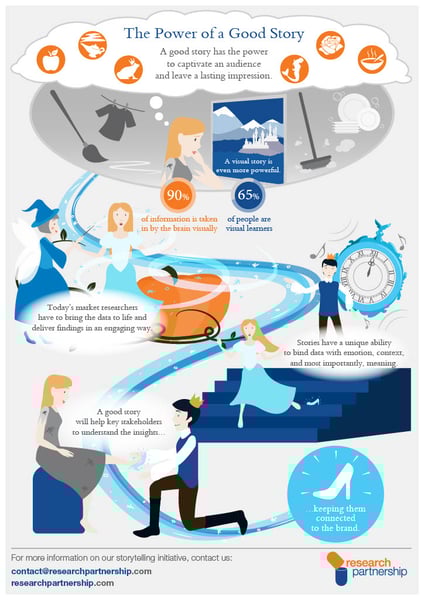 The Power of a Good Story

A good story has the power to captivate an audience and leave a lasting impression.

A visual story is even more powerful

90%
of information is taken in by the brain visually

65%
of people are visual learners

Today's market researchers have to bring the data to life and deliver findings in an engaging way.

Stories have a unique ability to bind data with emotion, context, and most importantly, meaning.

A good story will help key stakeholders to understand the insights...

...keeping them connected to the brand.

For more information on our storytelling initiative, contact us:
contact@researchpartnership.com
researchpartnership.com

research partnership