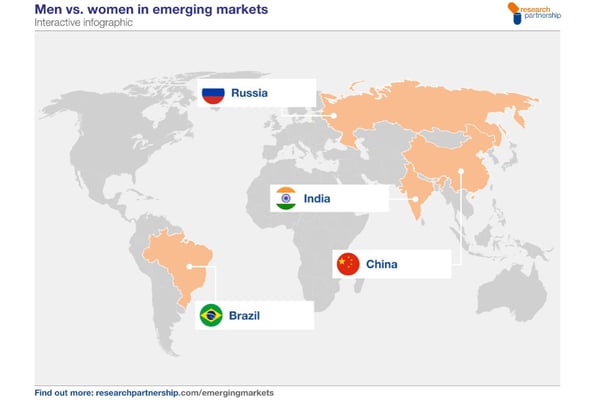 Men vs. women in emerging markets
Interactive infographic

research partnership

Russia

India

China

Brazil

Find out more: researchpartnership.com/emergingmarkets